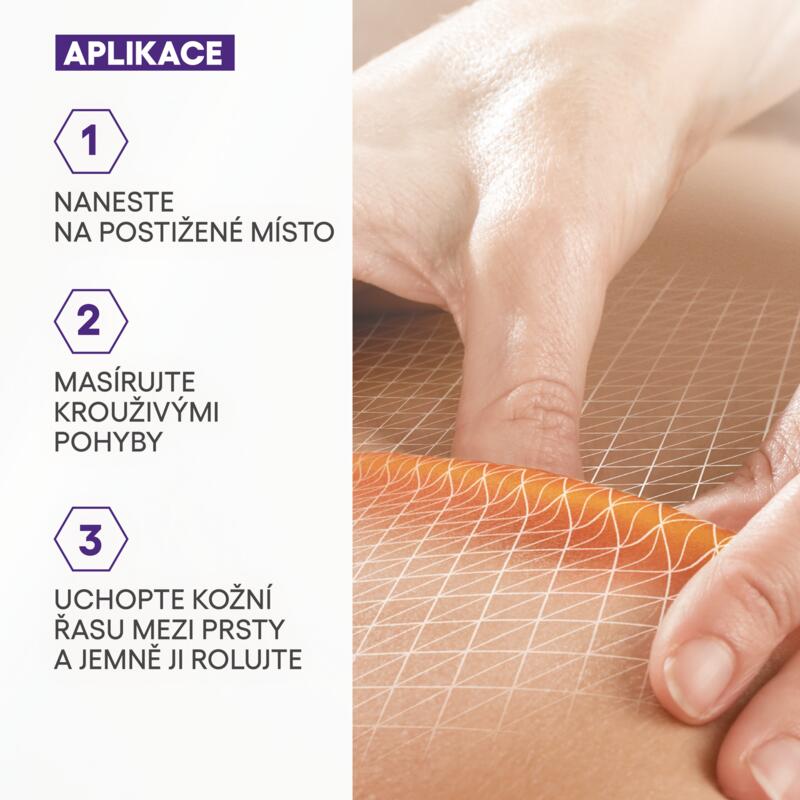 APLIKACE

1

NANESTE NA POSTIŽENÉ MÍSTO

2

MASÍRUJTE KROUŽIVÝMI POHYBY

3

UCHOPTE KOŽNÍ ŘASU MEZI PRSTY A JEMNĚ JI ROLUJTE