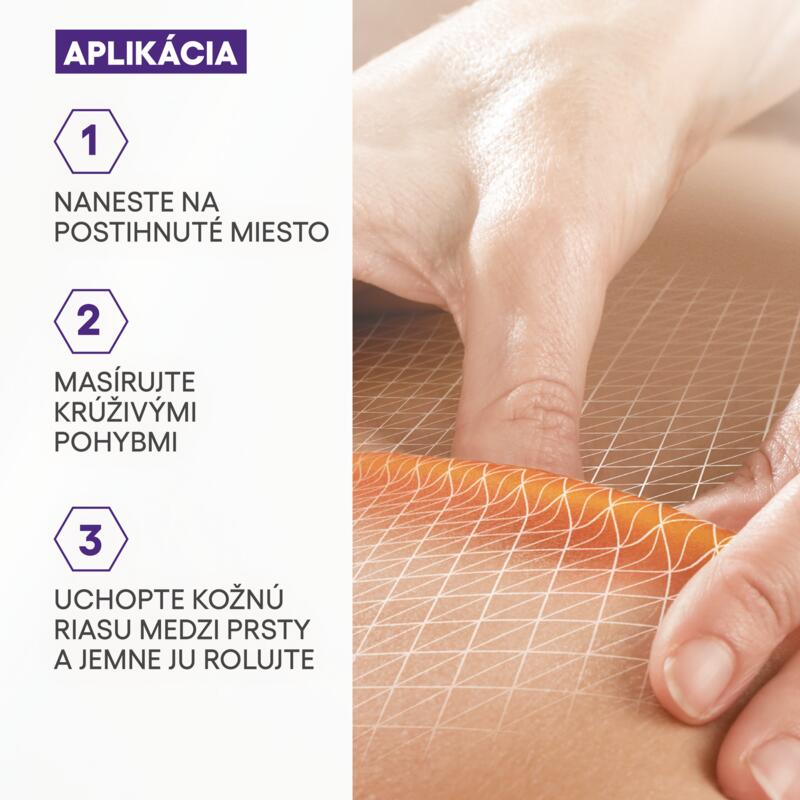 APLIKÁCIA

1

NANESTE NA POSTIHNUTÉ MIESTO

2

MASÍRUJTE KRÚŽIVÝMI POHYBMI

3

UCHOPTE KOŽNÚ RIASU MEDZI PRSTY A JEMNE JU ROLUJTE