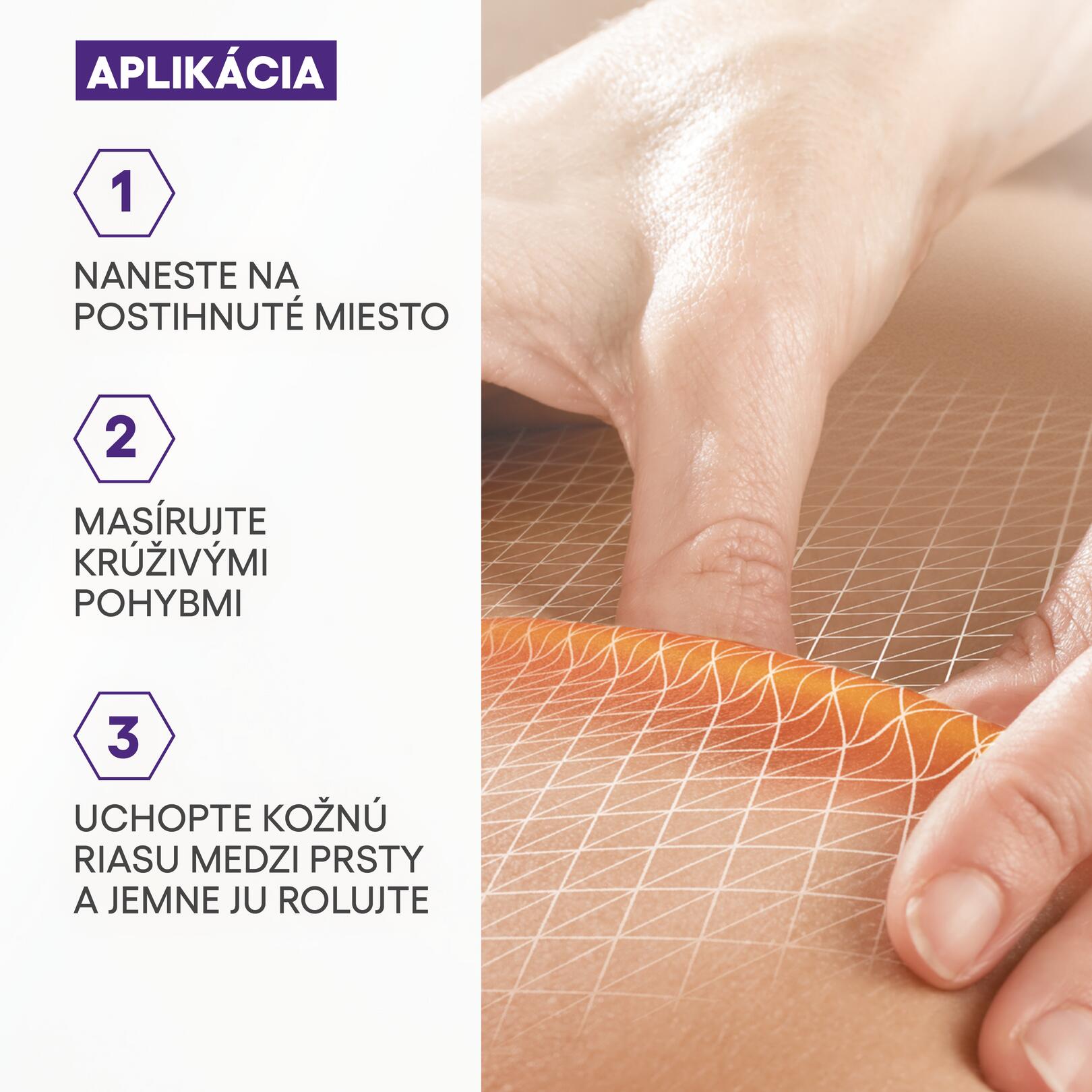 APLIKÁCIA

1

NANESTE NA POSTIHNUTÉ MIESTO

2

MASÍRUJTE KRÚŽIVÝMI POHYBMI

3

UCHOPTE KOŽNÚ RIASU MEDZI PRSTY A JEMNE JU ROLUJTE